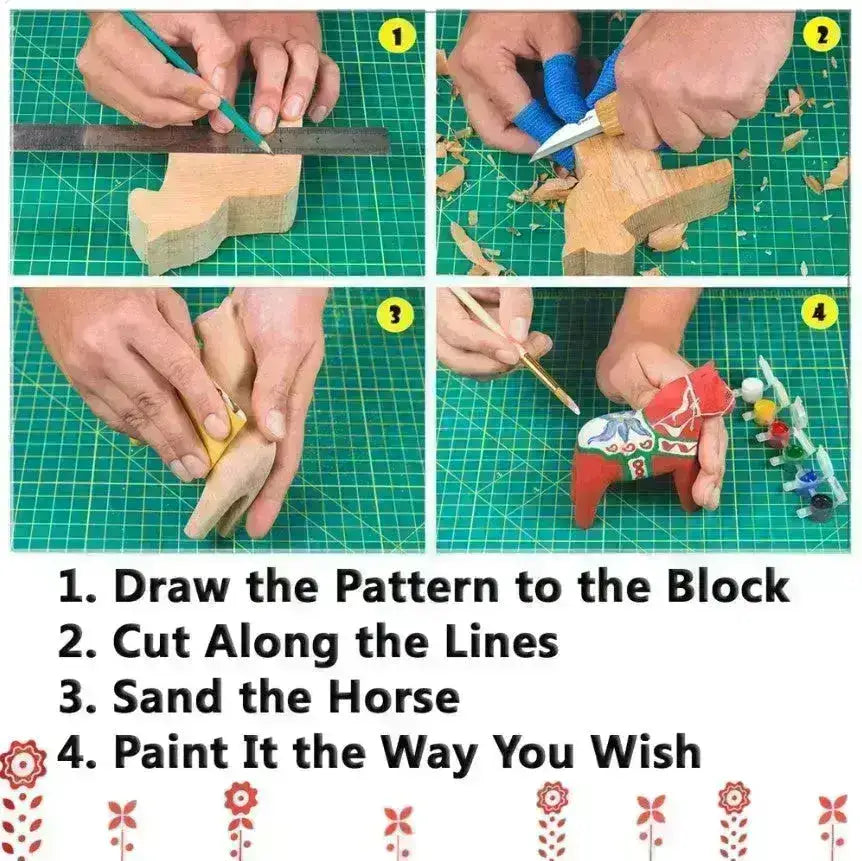 1

2

3

4

1. Draw the Pattern to the Block
2. Cut Along the Lines
3. Sand the Horse
4. Paint It the Way You Wish