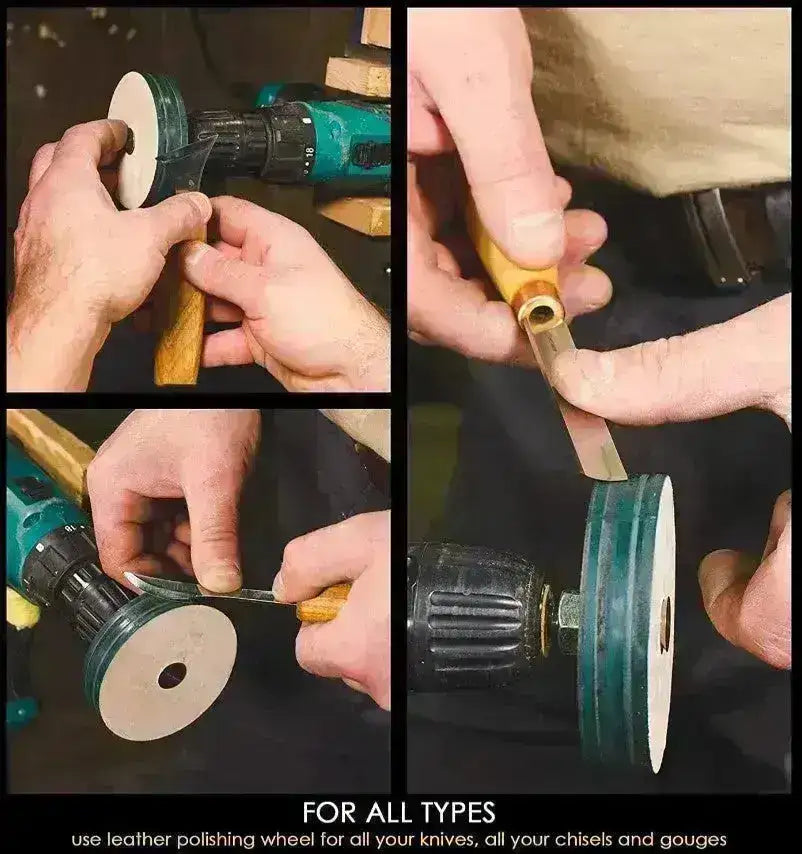 18

FOR ALL TYPES
use leather polishing wheel for all your knives, all your chisels and gouges