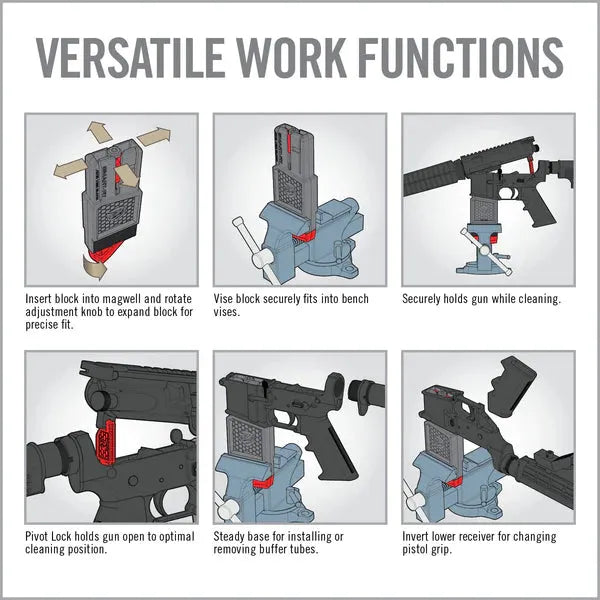 VERSATILE WORK FUNCTIONS

Insert block into magwell and rotate adjustment knob to expand block for precise fit.

Vise block securely fits into bench vises.

Securely holds gun while cleaning.

Pivot Lock holds gun open to optimal cleaning position.

Steady base for installing or removing buffer tubes.

Invert lower receiver for changing pistol grip.